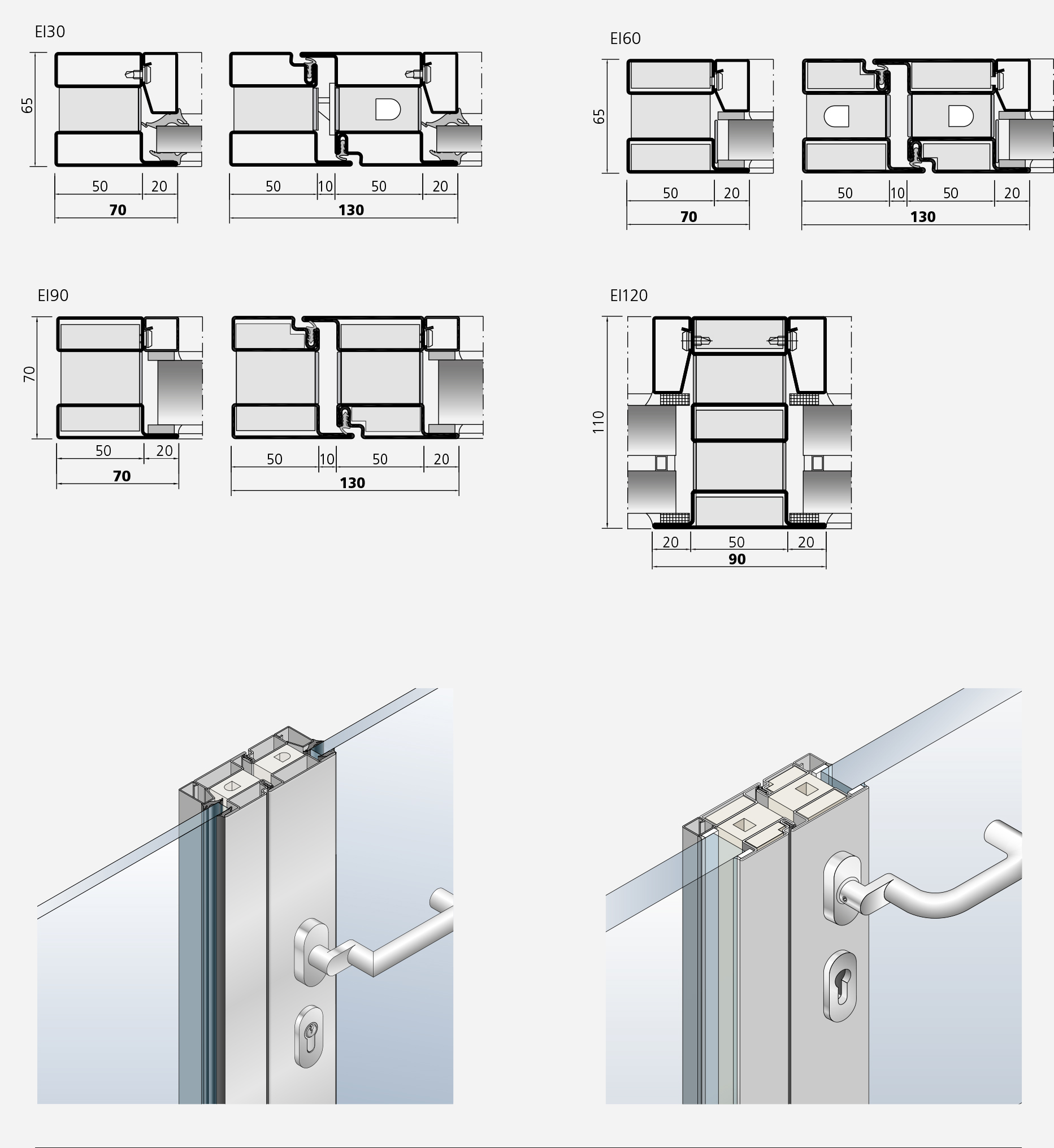 EI30

65

50 20
70

50 10 50 20
130

EI60

65

50 20
70

50 10 50 20
130

EI90

70

50 20
70

50 10 50 20
130

EI120

110

20 50 20
90